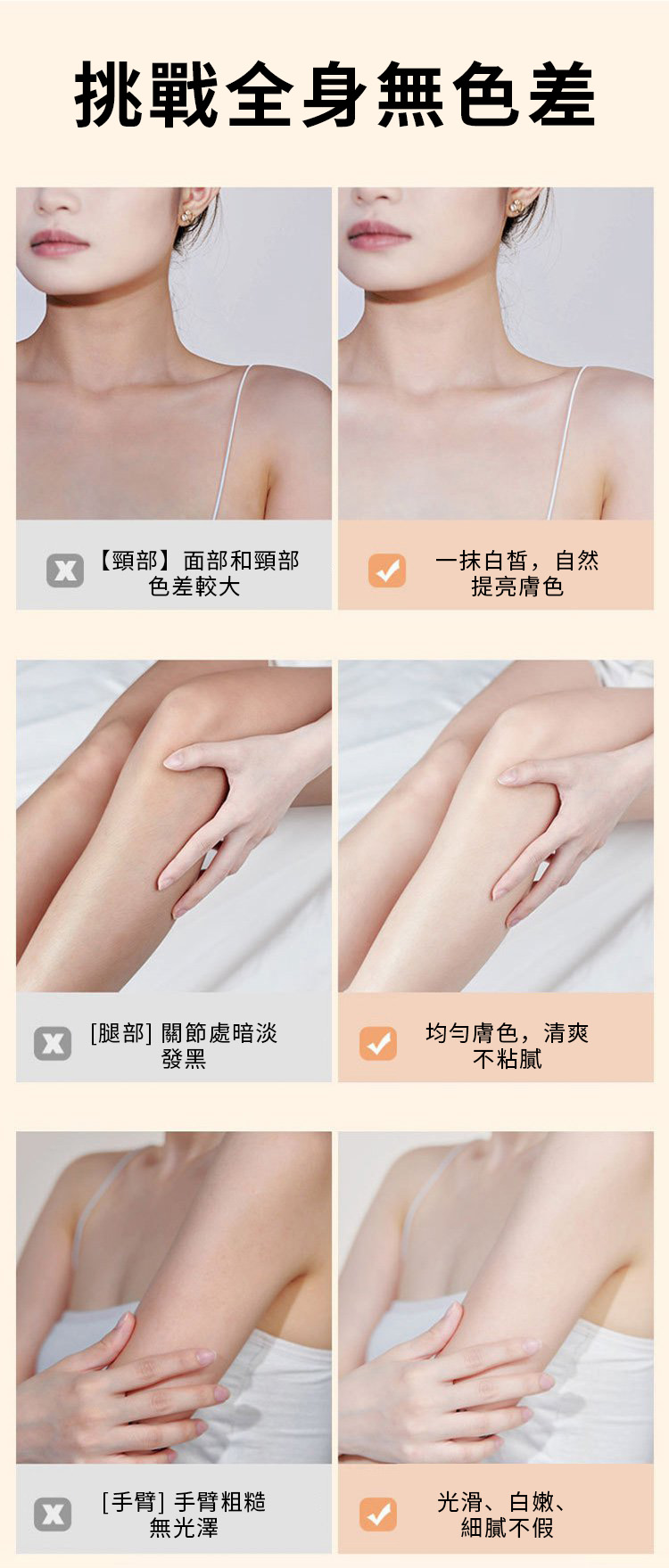 挑戰全身無色差

【頸部】面部和頸部色差較大

一抹白皙，自然提亮膚色

[腿部] 關節處暗淡發黑

均勻膚色，清爽不粘膩

[手臂] 手臂粗糙無光澤

光滑、白嫩、細膩不假